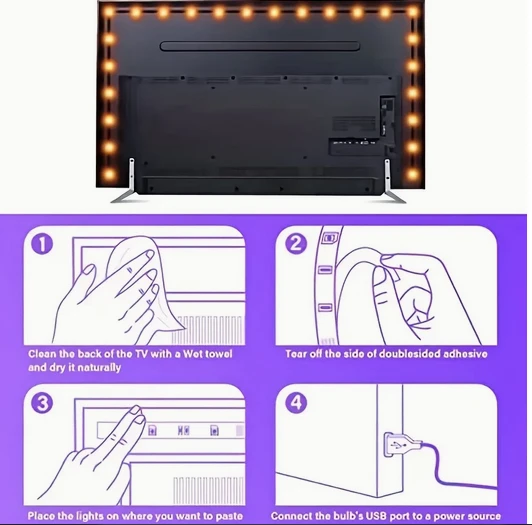 1

Clean the back of the TV with a Wet towel and dry it naturally

2

Tear off the side of doublesided adhesive

3

Place the lights on where you want to paste

4

Connect the bulb's USB port to a power source